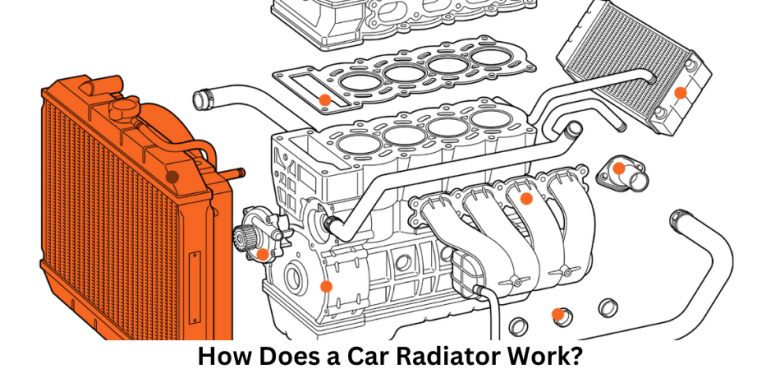 How Does a Car Radiator Work?